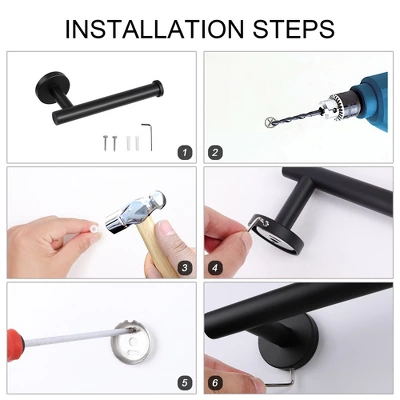 INSTALLATION STEPS

1

2

3

4

5

6